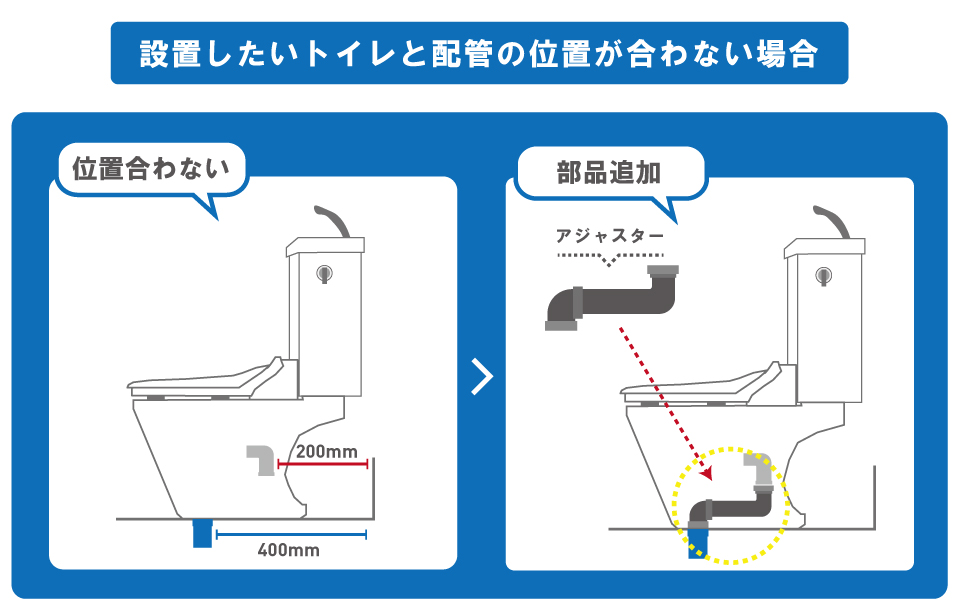 設置したいトイレと配管の位置が合わない場合

位置合わない

200mm

400mm

部品追加

アジャスター