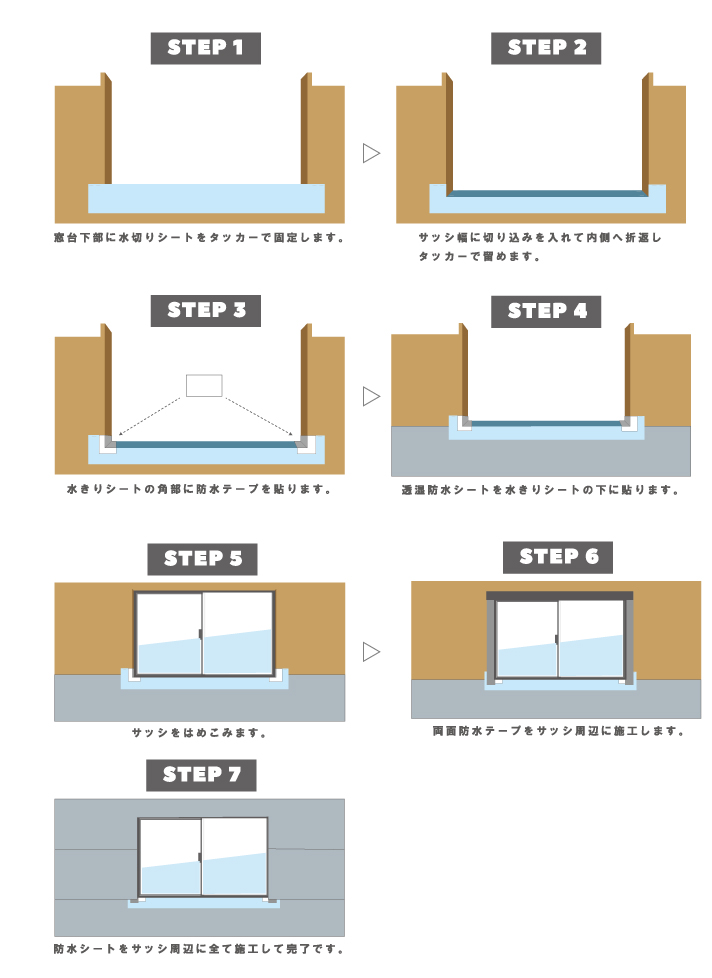 STEP 1

窓台下部に水切りシートをタッカーで固定します。

STEP 2

サッシ幅に切り込みを入れて内側へ折返しタッカーで留めます。

STEP 3

水きりシートの角部に防水テープを貼ります。

STEP 4

透湿防水シートを水きりシートの下に貼ります。

STEP 5

サッシをはめこみます。

STEP 6

両面防水テープをサッシ周辺に施工します。

STEP 7

防水シートをサッシ周辺に全て施工して完了です。